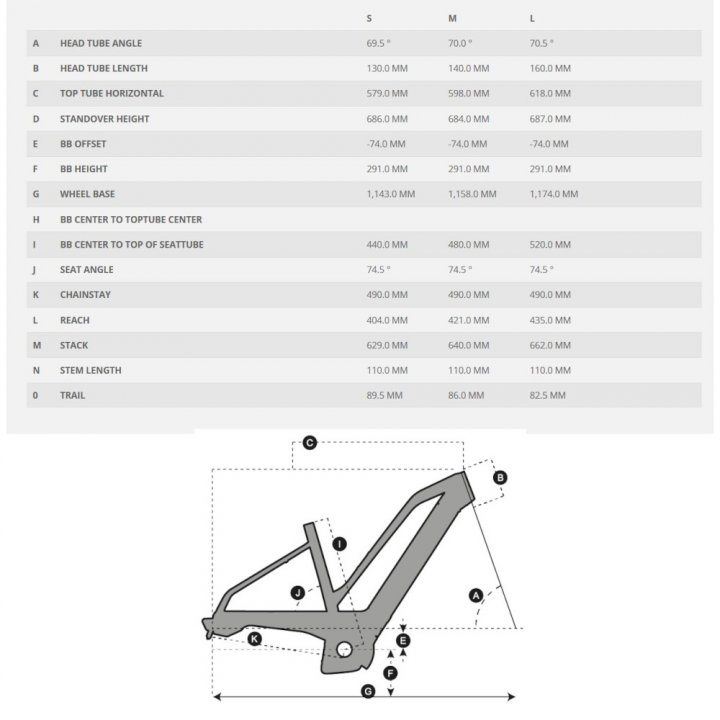 | | | S | M | L |
|---|---|---|---|---|
| A | HEAD TUBE ANGLE | 69.5 ° | 70.0 ° | 70.5 ° |
| B | HEAD TUBE LENGTH | 130.0 MM | 140.0 MM | 160.0 MM |
| C | TOP TUBE HORIZONTAL | 579.0 MM | 598.0 MM | 618.0 MM |
| D | STANDOVER HEIGHT | 686.0 MM | 684.0 MM | 687.0 MM |
| E | BB OFFSET | -74.0 MM | -74.0 MM | -74.0 MM |
| F | BB HEIGHT | 291.0 MM | 291.0 MM | 291.0 MM |
| G | WHEEL BASE | 1,143.0 MM | 1,158.0 MM | 1,174.0 MM |
| H | BB CENTER TO TOPTUBE CENTER | | | |
| I | BB CENTER TO TOP OF SEATTUBE | 440.0 MM | 480.0 MM | 520.0 MM |
| J | SEAT ANGLE | 74.5 ° | 74.5 ° | 74.5 ° |
| K | CHAINSTAY | 490.0 MM | 490.0 MM | 490.0 MM |
| L | REACH | 404.0 MM | 421.0 MM | 435.0 MM |
| M | STACK | 629.0 MM | 640.0 MM | 662.0 MM |
| N | STEM LENGTH | 110.0 MM | 110.0 MM | 110.0 MM |
| 0 | TRAIL | 89.5 MM | 86.0 MM | 82.5 MM |

C
B
I
J
A
K
E
F
G